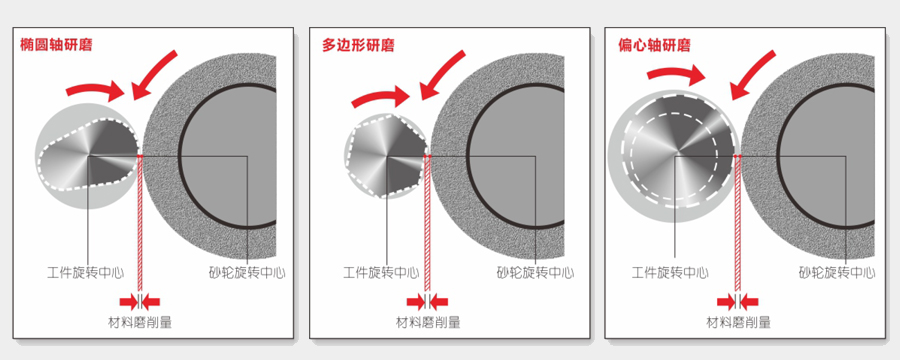 椭圆轴研磨

工件旋转中心

砂轮旋转中心

材料磨削量

多边形研磨

工件旋转中心

砂轮旋转中心

材料磨削量

偏心轴研磨

工件旋转中心

砂轮旋转中心

材料磨削量